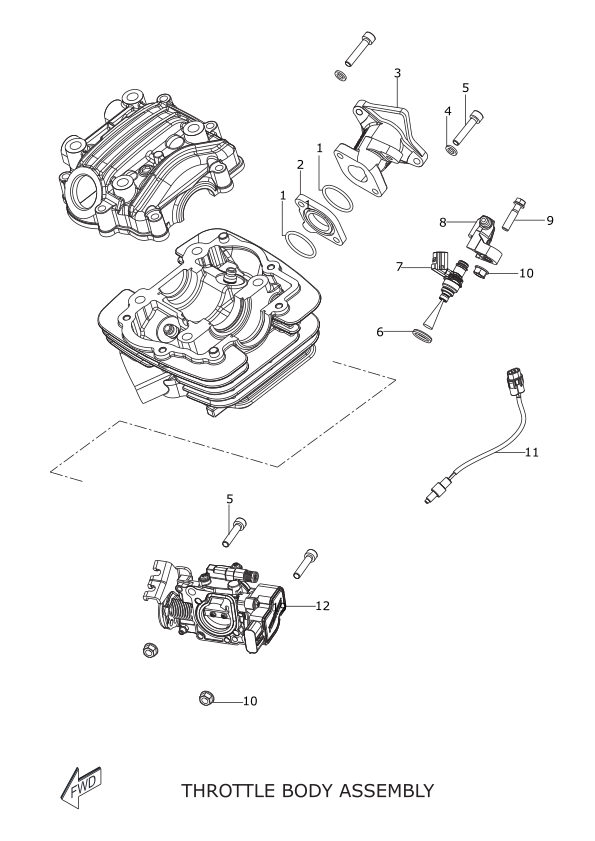 3
5
4
1
2
1
8
9
7
10
6
11
5
12
10
FWD
THROTTLE BODY ASSEMBLY