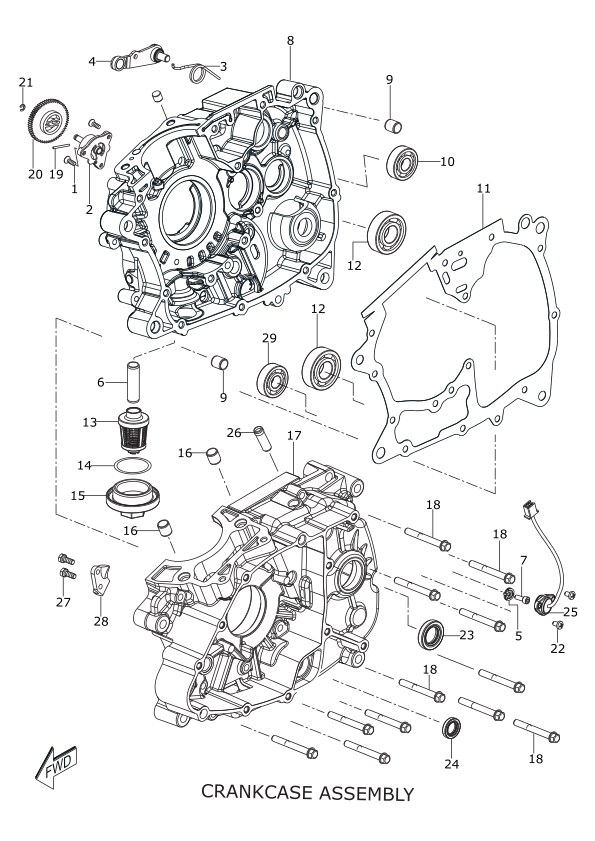 8
4
3
21
9
20
19
1
2
10
11
12
12
29
6
9
13
26
17
16
14
15
16
18
18
7
27
28
25
5
23
22
18
24
18
FWD
CRANKCASE ASSEMBLY