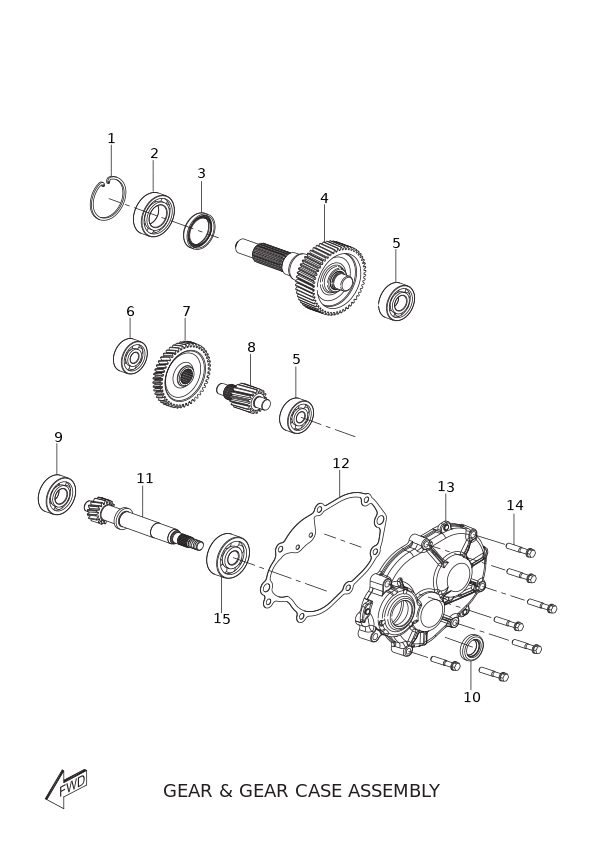 1
2
3
4
5
6
7
8
5
9
11
12
13
14
15
10

FWD

GEAR & GEAR CASE ASSEMBLY