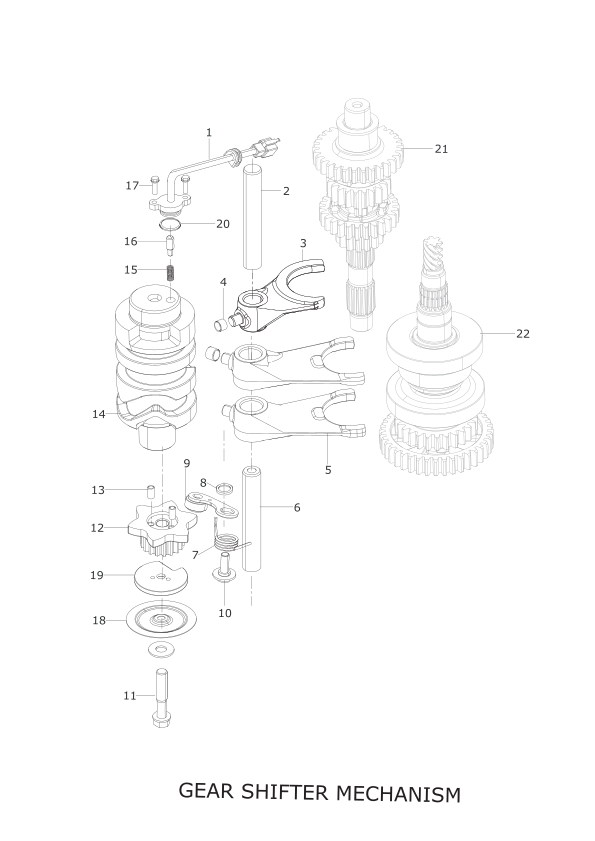 1
21
17
2
20
16
3
15
4
22
14
5
9
8
13
6
12
7
19
10
18
11
GEAR SHIFTER MECHANISM