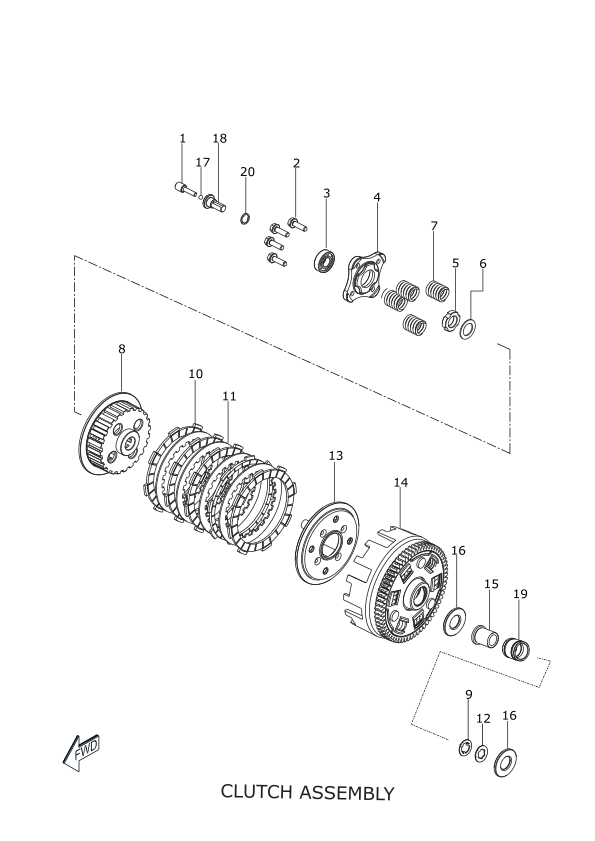 1
18
17
20
2
3
4
7
5
6
8
10
11
13
14
16
15
19
9
12
16
FWD
CLUTCH ASSEMBLY