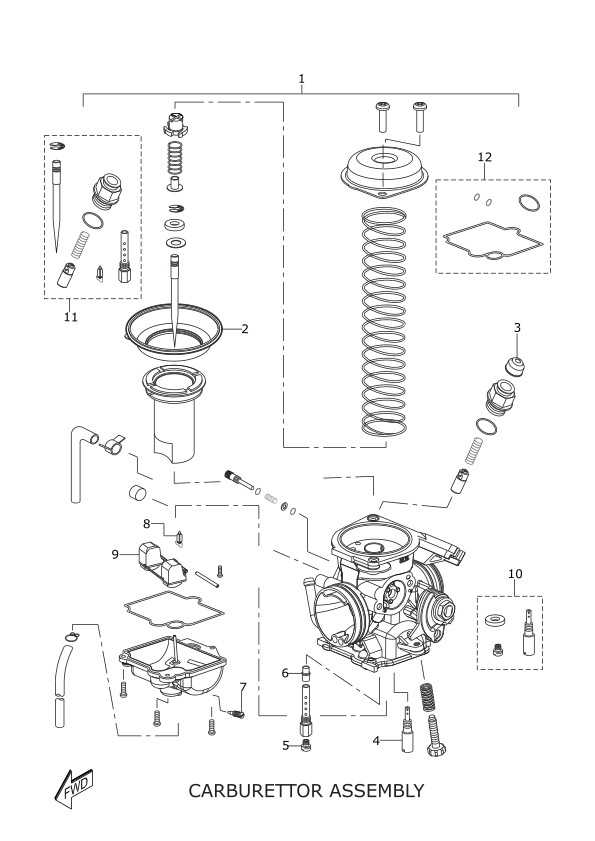 1
12
11
2
3
8
9
10
6
7
5
4
FWD
CARBURETTOR ASSEMBLY