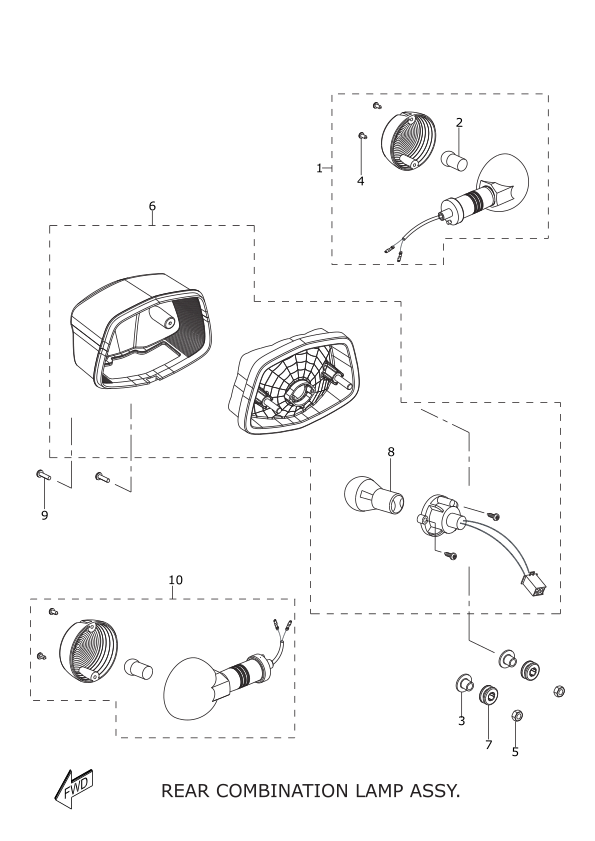 2
1
4
6
8
9
10
3
7
5
FWD
REAR COMBINATION LAMP ASSY.