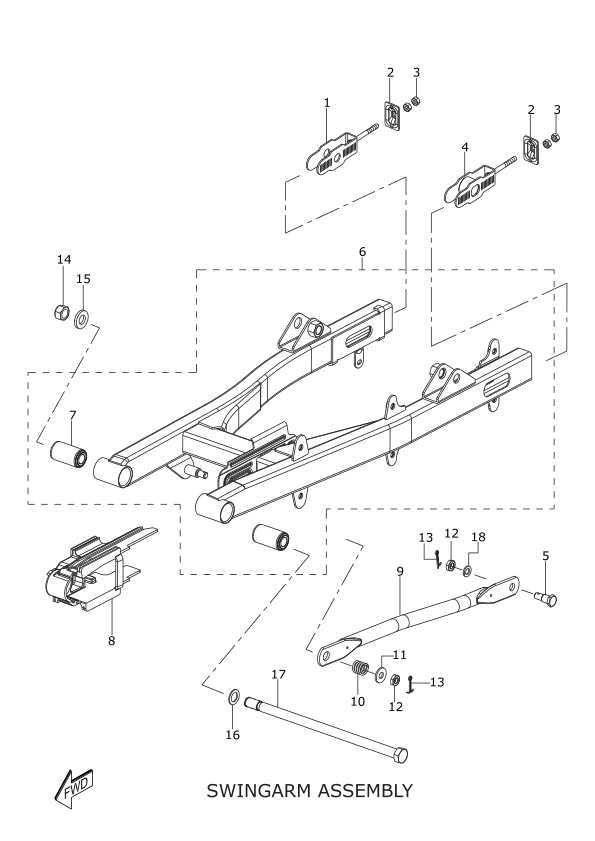 1
2
3
2
3
4
6
14
15
7
8
13
12
18
5
9
11
10
12
13
17
16
FWD
SWINGARM ASSEMBLY